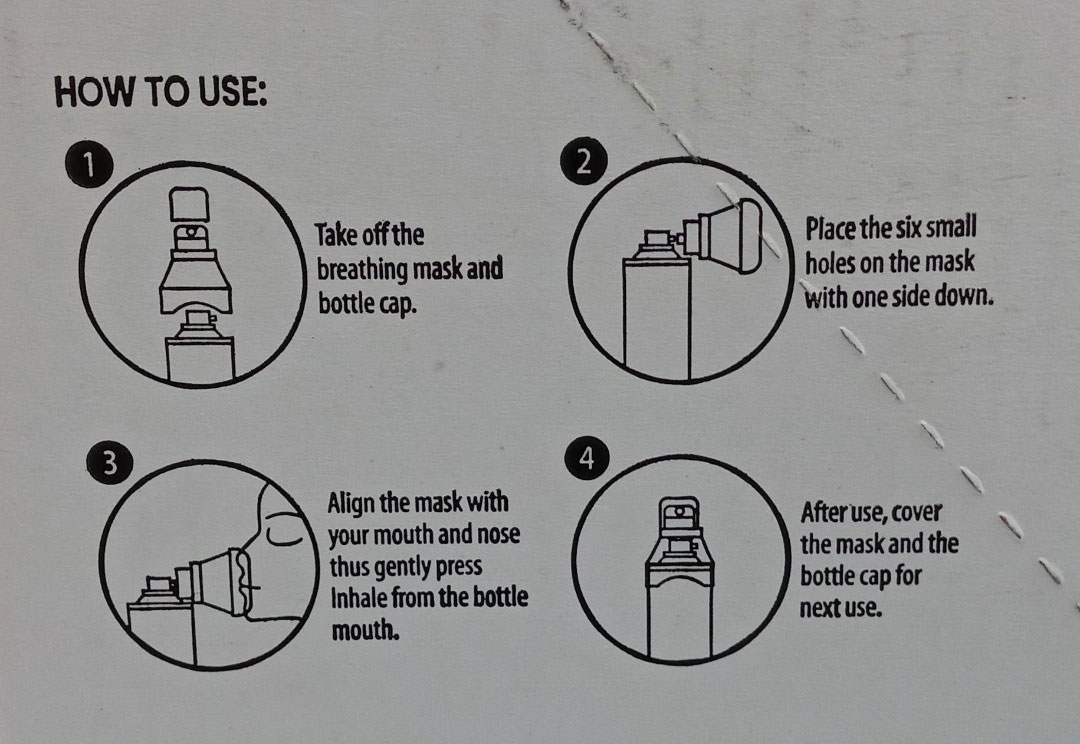 HOW TO USE:

1

Take off the breathing mask and bottle cap.

2

Place the six small holes on the mask with one side down.

3

Align the mask with your mouth and nose thus gently press Inhale from the bottle mouth.

4

After use, cover the mask and the bottle cap for next use.