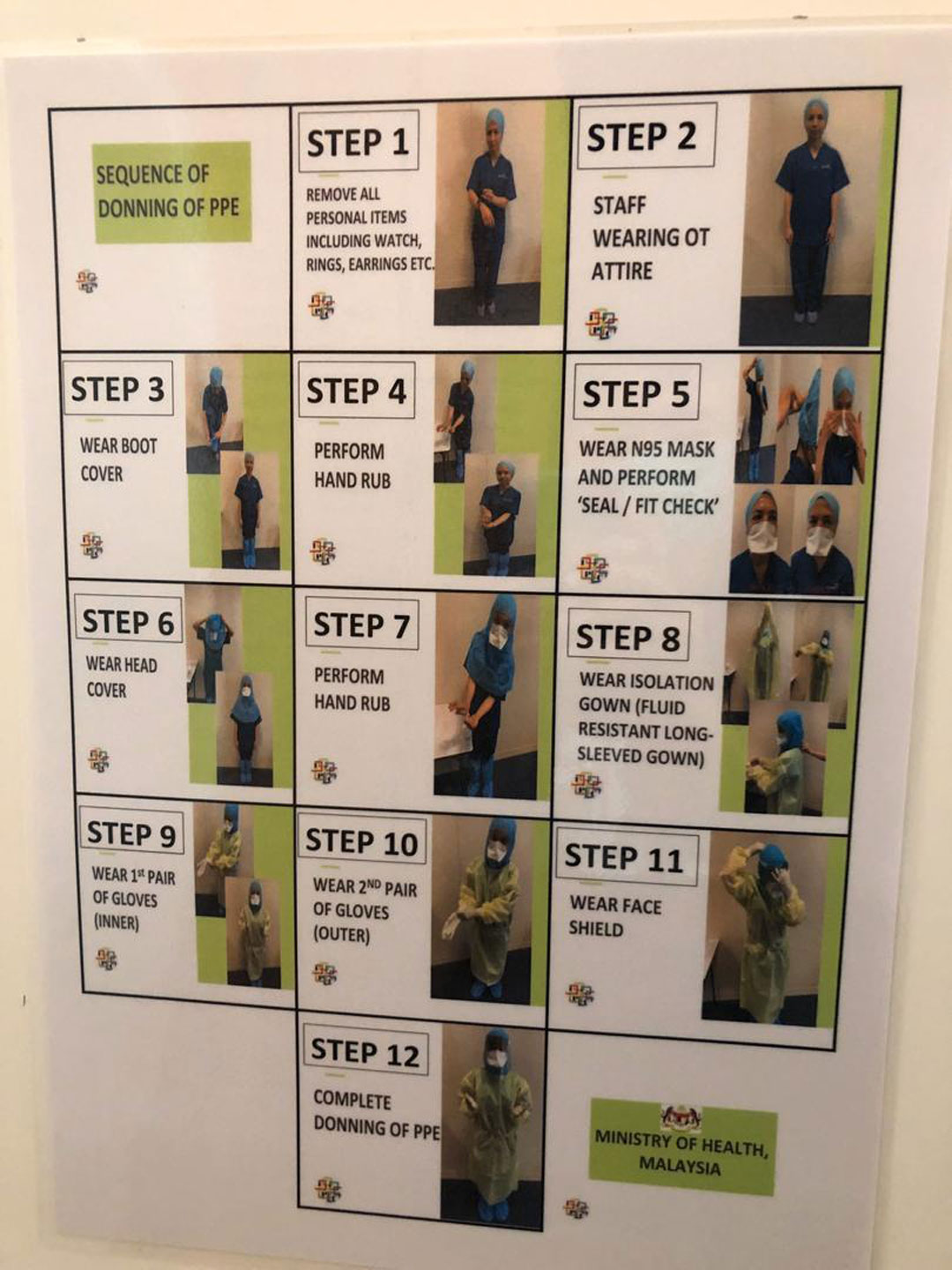 SEQUENCE OF DONNING OF PPE

STEP 1

REMOVE ALL PERSONAL ITEMS INCLUDING WATCH, RINGS, EARRINGS ETC.

STEP 2

STAFF WEARING OT ATTIRE

STEP 3

WEAR BOOT COVER

STEP 4

PERFORM HAND RUB

STEP 5

WEAR N95 MASK AND PERFORM 'SEAL / FIT CHECK'

STEP 6

WEAR HEAD COVER

STEP 7

PERFORM HAND RUB

STEP 8

WEAR ISOLATION GOWN (FLUID RESISTANT LONG-SLEEVED GOWN)

STEP 9

WEAR $1^{st}$ PAIR OF GLOVES (INNER)

STEP 10

WEAR $2^{ND}$ PAIR OF GLOVES (OUTER)

STEP 11

WEAR FACE SHIELD

STEP 12

COMPLETE DONNING OF PPE

MINISTRY OF HEALTH, MALAYSIA